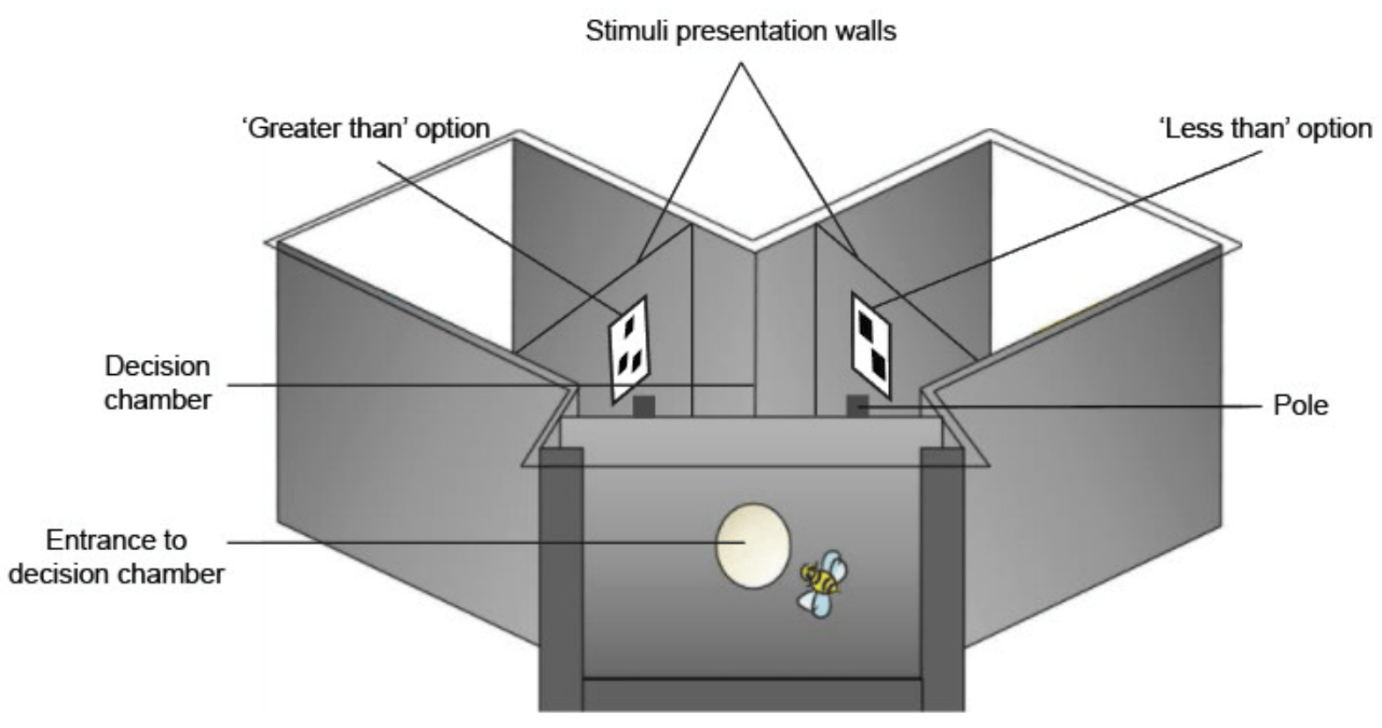 Stimuli presentation walls

'Greater than' option

'Less than' option

Decision chamber

Pole

Entrance to decision chamber