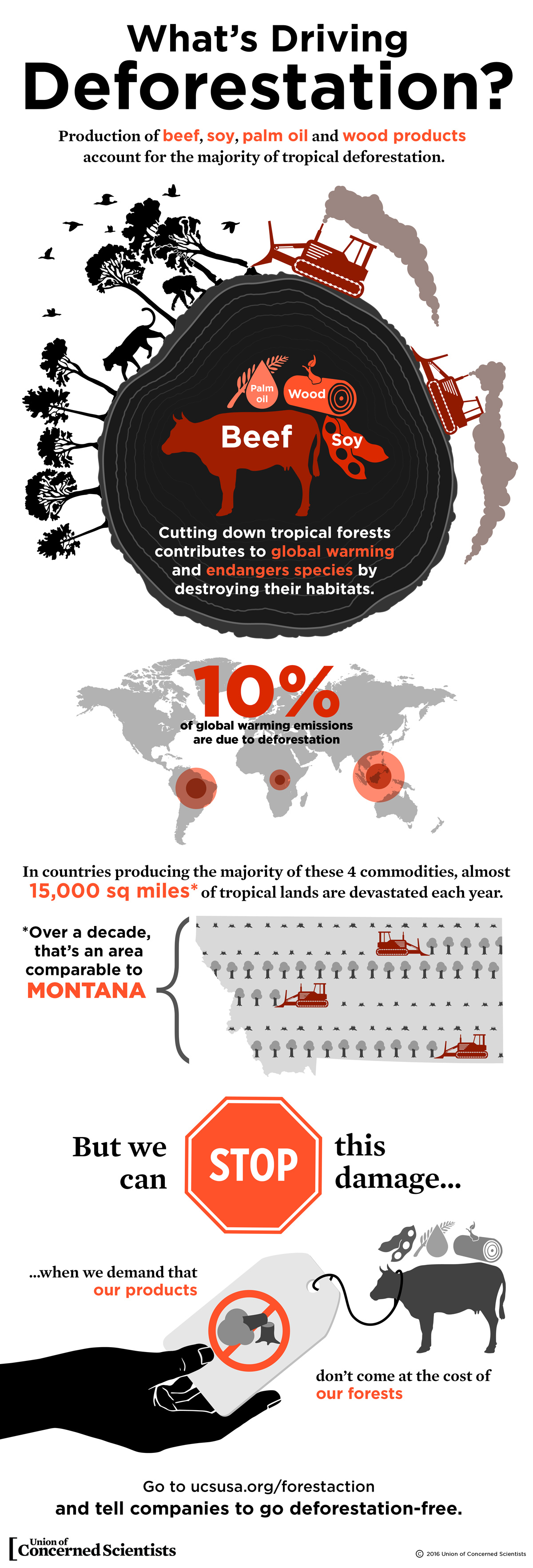 What's Driving Deforestation?

Production of beef, soy, palm oil and wood products account for the majority of tropical deforestation.

Palm oil

Wood

Beef

Soy

Cutting down tropical forests contributes to global warming and endangers species by destroying their habitats.

10%
of global warming emissions are due to deforestation

In countries producing the majority of these 4 commodities, almost 15,000 sq miles* of tropical lands are devastated each year.

*Over a decade, that's an area comparable to MONTANA

But we can STOP this damage...

...when we demand that our products

don't come at the cost of our forests

Go to ucsusa.org/forestaction and tell companies to go deforestation-free.

Union of Concerned Scientists

© 2016 Union of Concerned Scientists